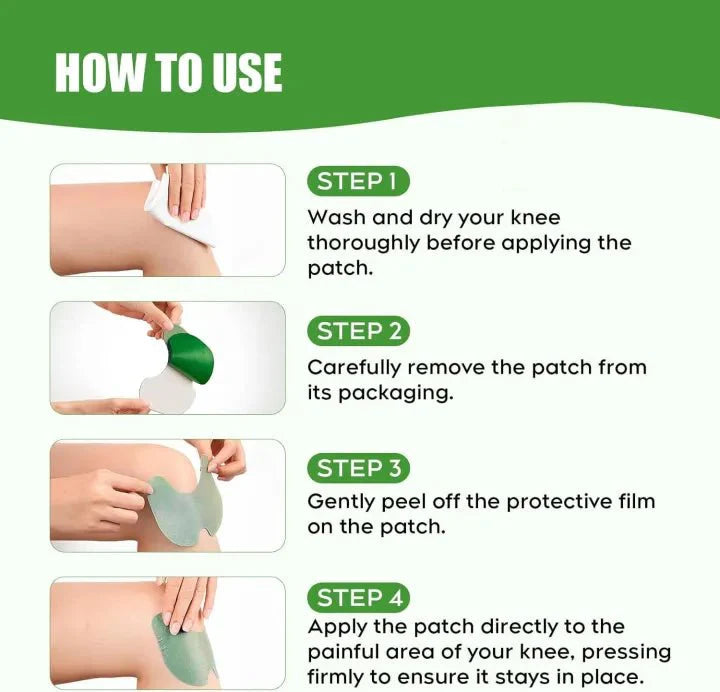 HOW TO USE

STEP 1
Wash and dry your knee thoroughly before applying the patch.

STEP 2
Carefully remove the patch from its packaging.

STEP 3
Gently peel off the protective film on the patch.

STEP 4
Apply the patch directly to the painful area of your knee, pressing firmly to ensure it stays in place.